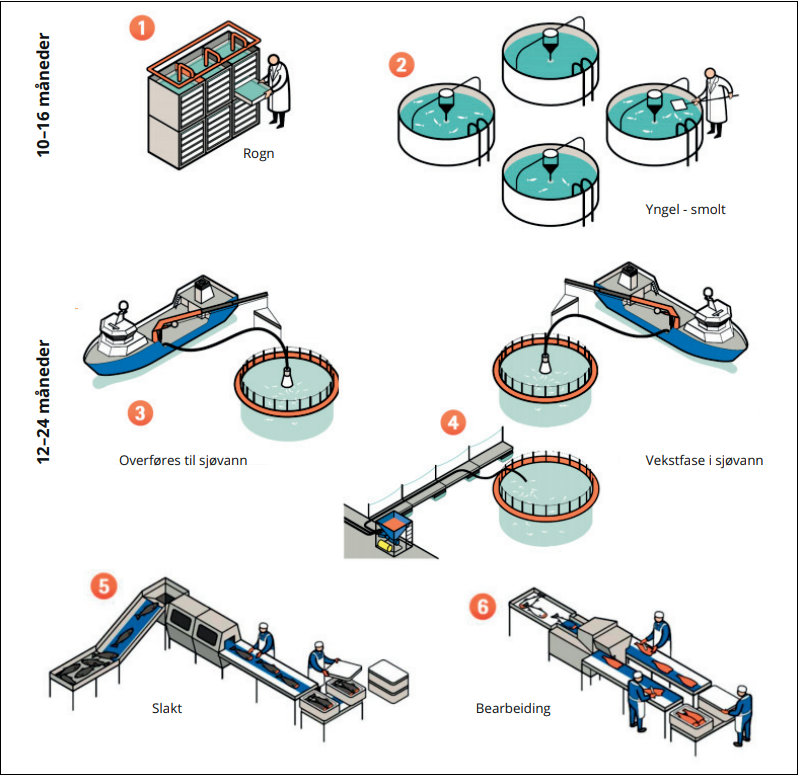 10–16 måneder

1

Rogn

2

Yngel - smolt

12–24 måneder

3

Overføres til sjøvann

4

Vekstfase i sjøvann

5

Slakt

6

Bearbeiding