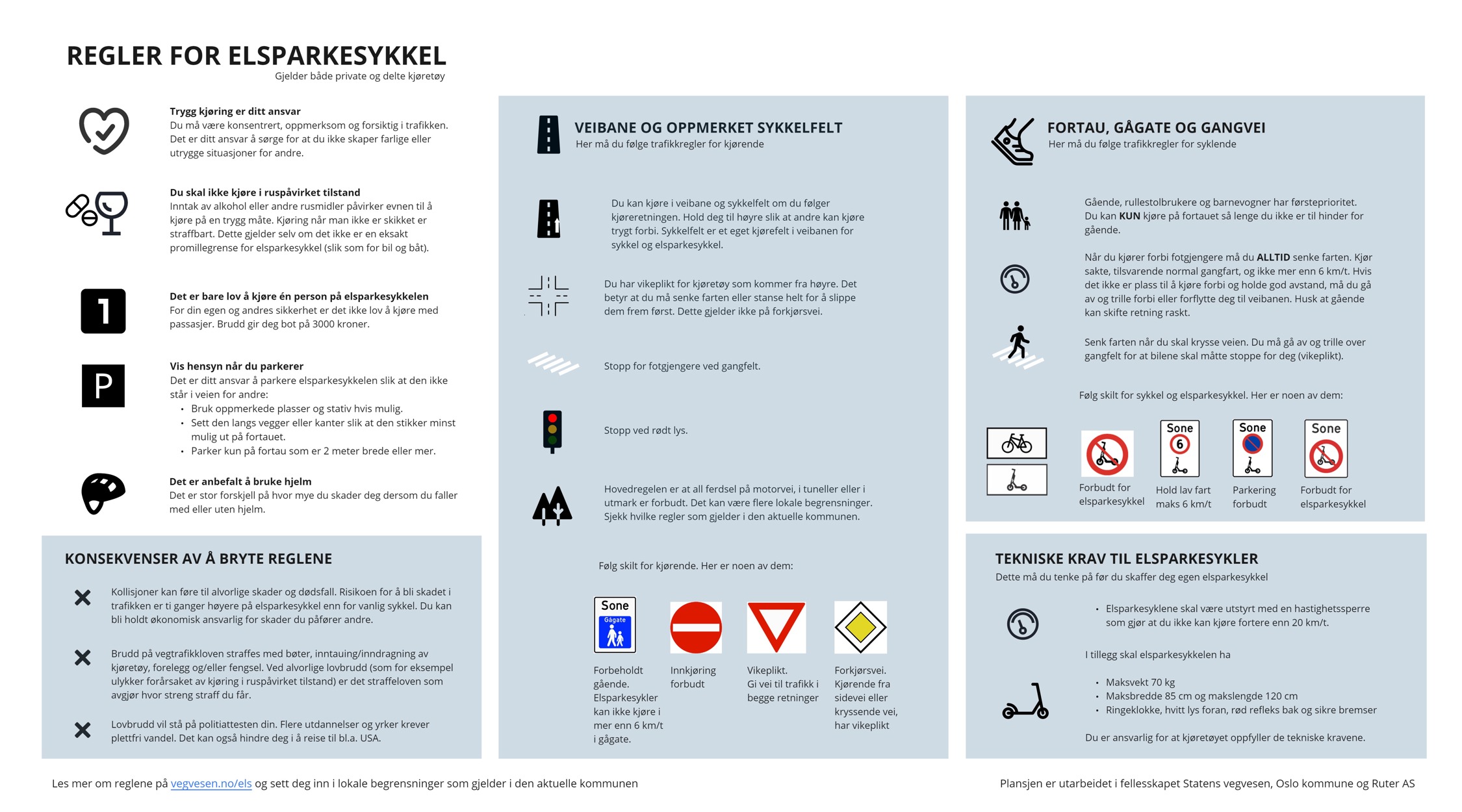 REGLER FOR ELSPARKESYKKEL
Gjelder både private og delte kjøretøy

Trygg kjøring er ditt ansvar
Du må være konsentrert, oppmerksom og forsiktig i trafikken. Det er ditt ansvar å sørge for at du ikke skaper farlige eller utrygge situasjoner for andre.

Du skal ikke kjøre i ruspåvirket tilstand
Inntak av alkohol eller andre rusmidler påvirker evnen til å kjøre på en trygg måte. Kjøring når man ikke er skikket er straffbart. Dette gjelder selv om det ikke er en eksakt promillegrense for elsparkesykkel (slik som for bil og båt).

1

Det er bare lov å kjøre én person på elsparkesykkelen
For din egen og andres sikkerhet er det ikke lov å kjøre med passasjer. Brudd gir deg bot på 3000 kroner.

P

Vis hensyn når du parkerer
Det er ditt ansvar å parkere elsparkesykkelen slik at den ikke står i veien for andre:
• Bruk oppmerkede plasser og stativ hvis mulig.
• Sett den langs vegger eller kanter slik at den stikker minst mulig ut på fortauet.
• Parker kun på fortau som er 2 meter brede eller mer.

Det er anbefalt å bruke hjelm
Det er stor forskjell på hvor mye du skader deg dersom du faller med eller uten hjelm.

KONSEKVENSER AV Å BRYTE REGLENE

Kollisjoner kan føre til alvorlige skader og dødsfall. Risikoen for å bli skadet i trafikken er ti ganger høyere på elsparkesykkel enn for vanlig sykkel. Du kan bli holdt økonomisk ansvarlig for skader du påfører andre.

Brudd på vegtrafikkloven straffes med bøter, inntauing/inndragning av kjøretøy, forelegg og/eller fengsel. Ved alvorlige lovbrudd (som for eksempel ulykker forårsaket av kjøring i ruspåvirket tilstand) er det straffeloven som avgjør hvor streng straff du får.

Lovbrudd vil stå på politiattesten din. Flere utdannelser og yrker krever plettfri vandel. Det kan også hindre deg i å reise til bl.a. USA.

VEIBANE OG OPPMERKET SYKKELFELT
Her må du følge trafikkregler for kjørende

Du kan kjøre i veibane og sykkelfelt om du følger kjøreretningen. Hold deg til høyre slik at andre kan kjøre trygt forbi. Sykkelfelt er et eget kjørefelt i veibanen for sykkel og elsparkesykkel.

Du har vikeplikt for kjøretøy som kommer fra høyre. Det betyr at du må senke farten eller stanse helt for å slippe dem frem først. Dette gjelder ikke på forkjørsvei.

Stopp for fotgjengere ved gangfelt.

Stopp ved rødt lys.

Hovedregelen er at all ferdsel på motorvei, i tuneller eller i utmark er forbudt. Det kan være flere lokale begrensninger. Sjekk hvilke regler som gjelder i den aktuelle kommunen.

Følg skilt for kjørende. Her er noen av dem:

Sone
Gågate

Forbeholdt gående. Elsparkesykler kan ikke kjøre i mer enn 6 km/t i gågate.

Innkjøring forbudt

Vikeplikt. Gi vei til trafikk i begge retninger

Forkjørsvei. Kjørende fra sidevei eller kryssende vei, har vikeplikt

FORTAU, GÅGATE OG GANGVEI
Her må du følge trafikkregler for syklende

Gående, rullestolbrukere og barnevogner har førsteprioritet. Du kan KUN kjøre på fortauet så lenge du ikke er til hinder for gående.

Når du kjører forbi fotgjengere må du ALLTID senke farten. Kjør sakte, tilsvarende normal gangfart, og ikke mer enn 6 km/t. Hvis det ikke er plass til å kjøre forbi og holde god avstand, må du gå av og trille forbi eller forflytte deg til veibanen. Husk at gående kan skifte retning raskt.

Senk farten når du skal krysse veien. Du må gå av og trille over gangfelt for at bilene skal måtte stoppe for deg (vikeplikt).

Følg skilt for sykkel og elsparkesykkel. Her er noen av dem:

Forbudt for elsparkesykkel

Sone
6
Hold lav fart maks 6 km/t

Sone
Parkering forbudt

Sone
Forbudt for elsparkesykkel

TEKNISKE KRAV TIL ELSPARKESYKLER
Dette må du tenke på før du skaffer deg egen elsparkesykkel

• Elsparkesyklene skal være utstyrt med en hastighetssperre som gjør at du ikke kan kjøre fortere enn 20 km/t.

I tillegg skal elsparkesykkelen ha

• Maksvekt 70 kg
• Maksbredde 85 cm og makslengde 120 cm
• Ringeklokke, hvitt lys foran, rød refleks bak og sikre bremser

Du er ansvarlig for at kjøretøyet oppfyller de tekniske kravene.

Les mer om reglene på vegvesen.no/els og sett deg inn i lokale begrensninger som gjelder i den aktuelle kommunen

Plansjen er utarbeidet i fellesskapet Statens vegvesen, Oslo kommune og Ruter AS